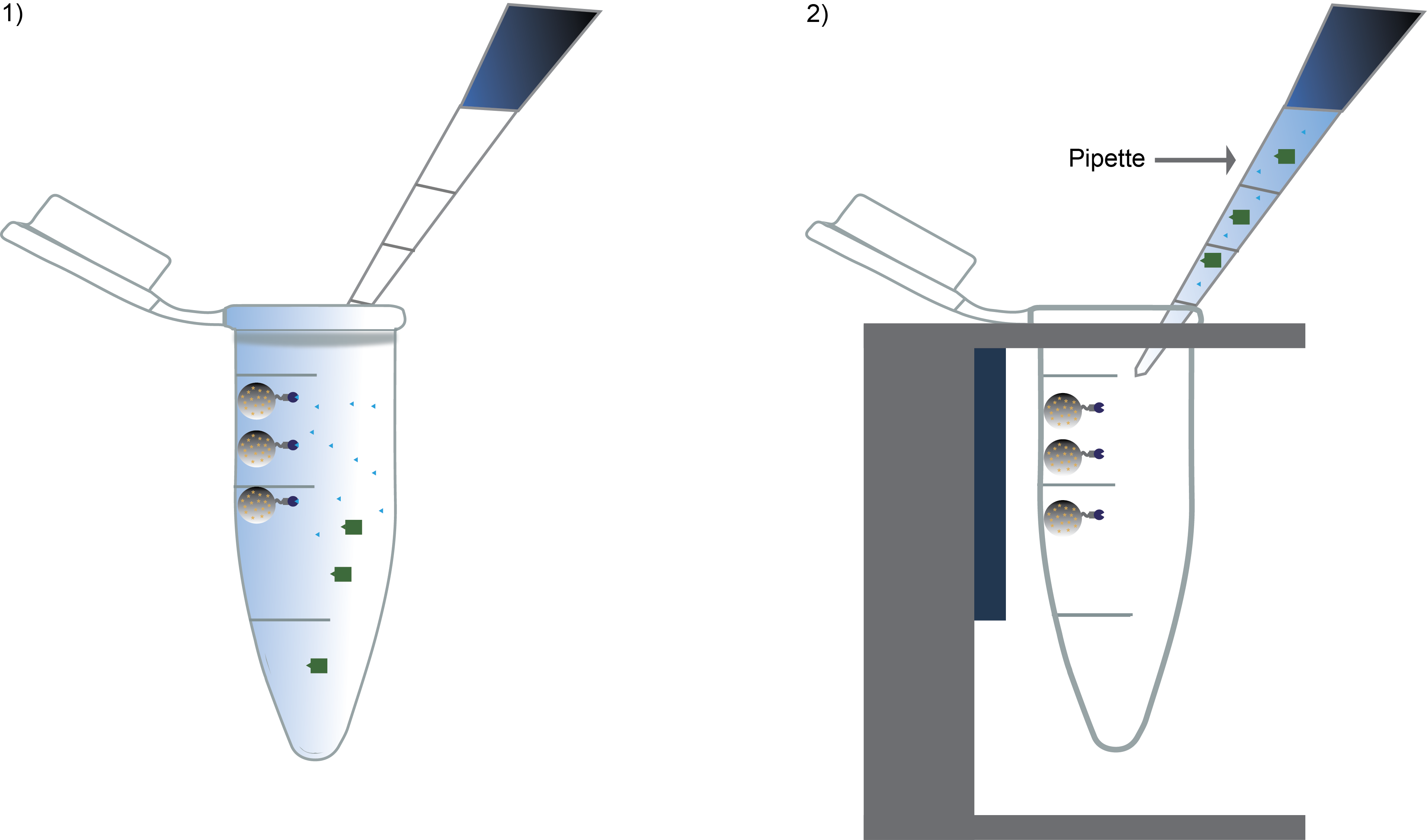 1)

2)

Pipette